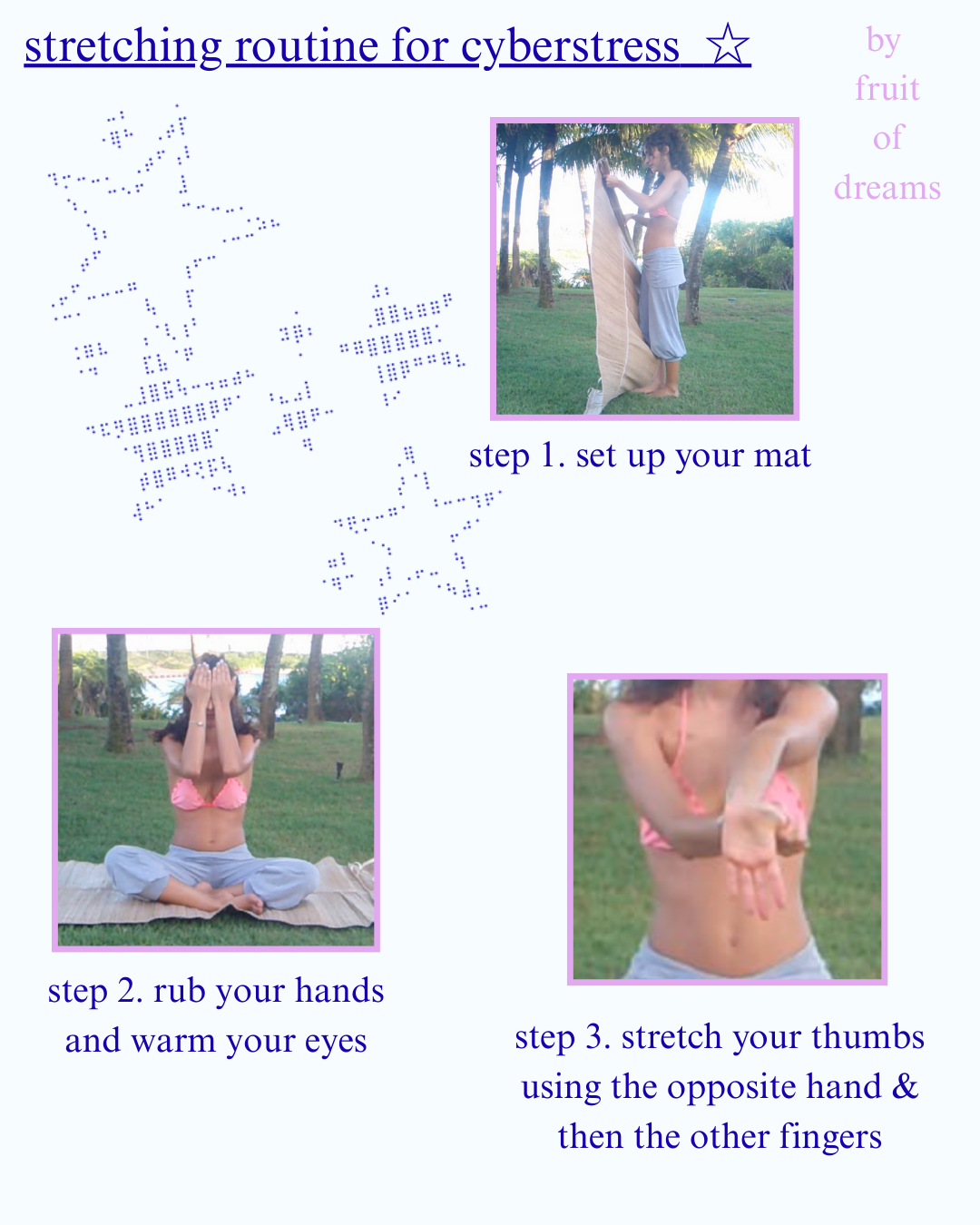 stretching routine for cyberstress ☆

by fruit of dreams

step 1. set up your mat

step 2. rub your hands and warm your eyes

step 3. stretch your thumbs using the opposite hand & then the other fingers