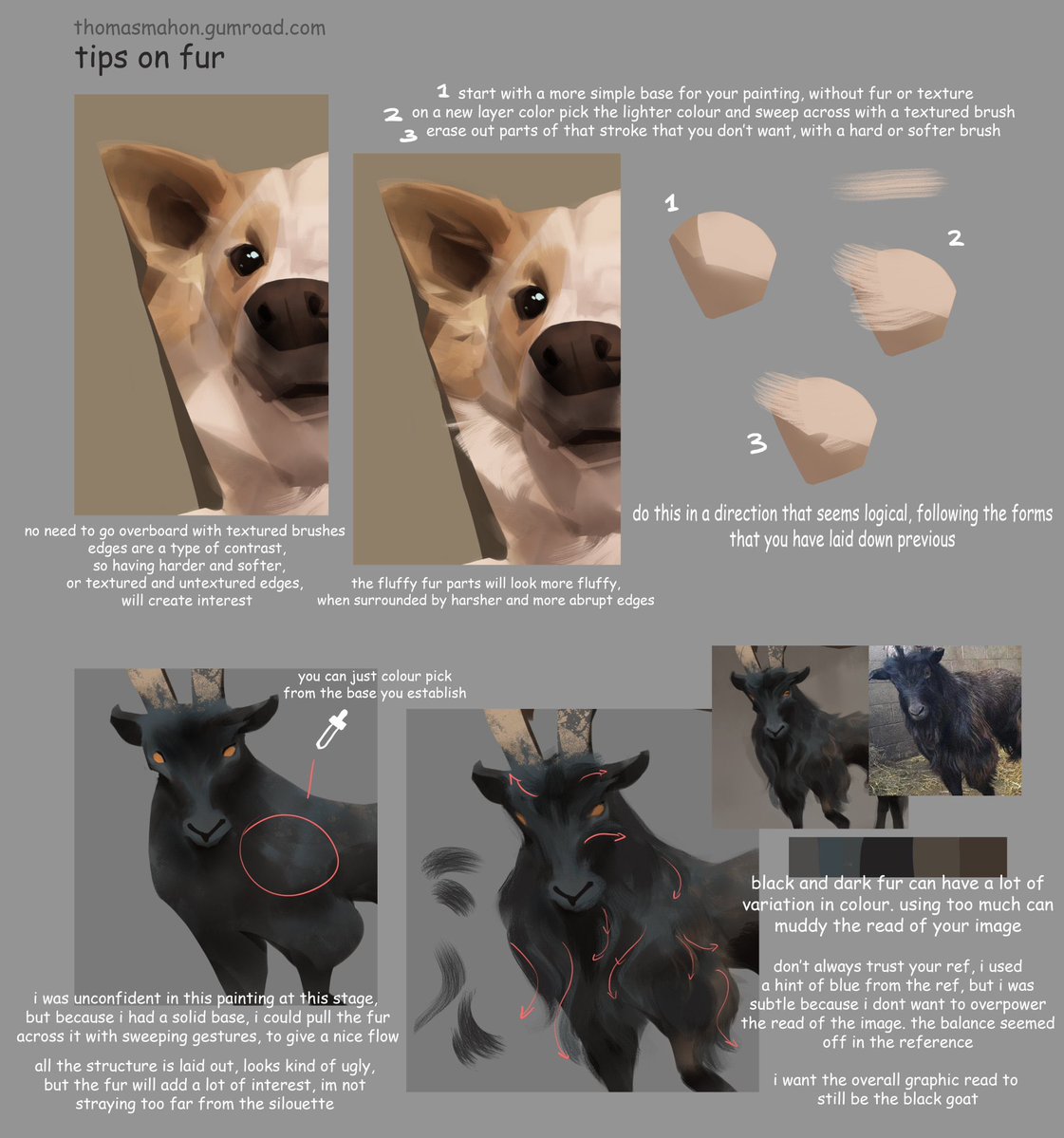 thomasmahon.gumroad.com
tips on fur

1 start with a more simple base for your painting, without fur or texture
2 on a new layer color pick the lighter colour and sweep across with a textured brush
3 erase out parts of that stroke that you don't want, with a hard or softer brush

1

2

3

do this in a direction that seems logical, following the forms that you have laid down previous

no need to go overboard with textured brushes
edges are a type of contrast,
so having harder and softer,
or textured and untextured edges,
will create interest

the fluffy fur parts will look more fluffy,
when surrounded by harsher and more abrupt edges

you can just colour pick
from the base you establish

i was unconfident in this painting at this stage,
but because i had a solid base, i could pull the fur across it with sweeping gestures, to give a nice flow

all the structure is laid out, looks kind of ugly,
but the fur will add a lot of interest, im not straying too far from the silouette

black and dark fur can have a lot of variation in colour. using too much can muddy the read of your image

don't always trust your ref, i used
a hint of blue from the ref, but i was
subtle because i dont want to overpower
the read of the image. the balance seemed
off in the reference

i want the overall graphic read to
still be the black goat