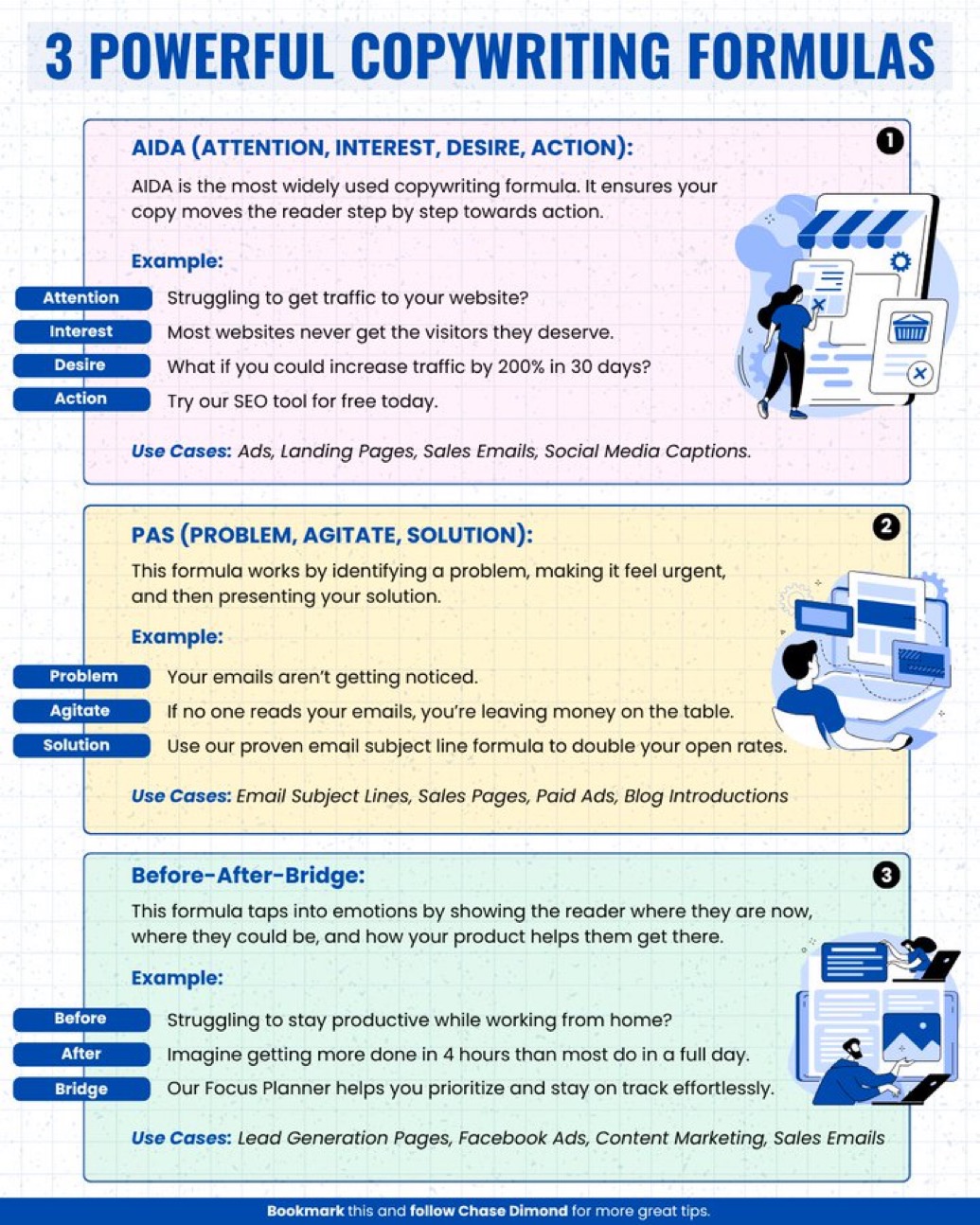 3 POWERFUL COPYWRITING FORMULAS

AIDA (ATTENTION, INTEREST, DESIRE, ACTION):

1

AIDA is the most widely used copywriting formula. It ensures your copy moves the reader step by step towards action.

Example:

Attention Struggling to get traffic to your website?

Interest Most websites never get the visitors they deserve.

Desire What if you could increase traffic by 200% in 30 days?

Action Try our SEO tool for free today.

Use Cases: Ads, Landing Pages, Sales Emails, Social Media Captions.

PAS (PROBLEM, AGITATE, SOLUTION):

2

This formula works by identifying a problem, making it feel urgent, and then presenting your solution.

Example:

Problem Your emails aren't getting noticed.

Agitate If no one reads your emails, you're leaving money on the table.

Solution Use our proven email subject line formula to double your open rates.

Use Cases: Email Subject Lines, Sales Pages, Paid Ads, Blog Introductions

Before-After-Bridge:

3

This formula taps into emotions by showing the reader where they are now, where they could be, and how your product helps them get there.

Example:

Before Struggling to stay productive while working from home?

After Imagine getting more done in 4 hours than most do in a full day.

Bridge Our Focus Planner helps you prioritize and stay on track effortlessly.

Use Cases: Lead Generation Pages, Facebook Ads, Content Marketing, Sales Emails

Bookmark this and follow Chase Dimond for more great tips.