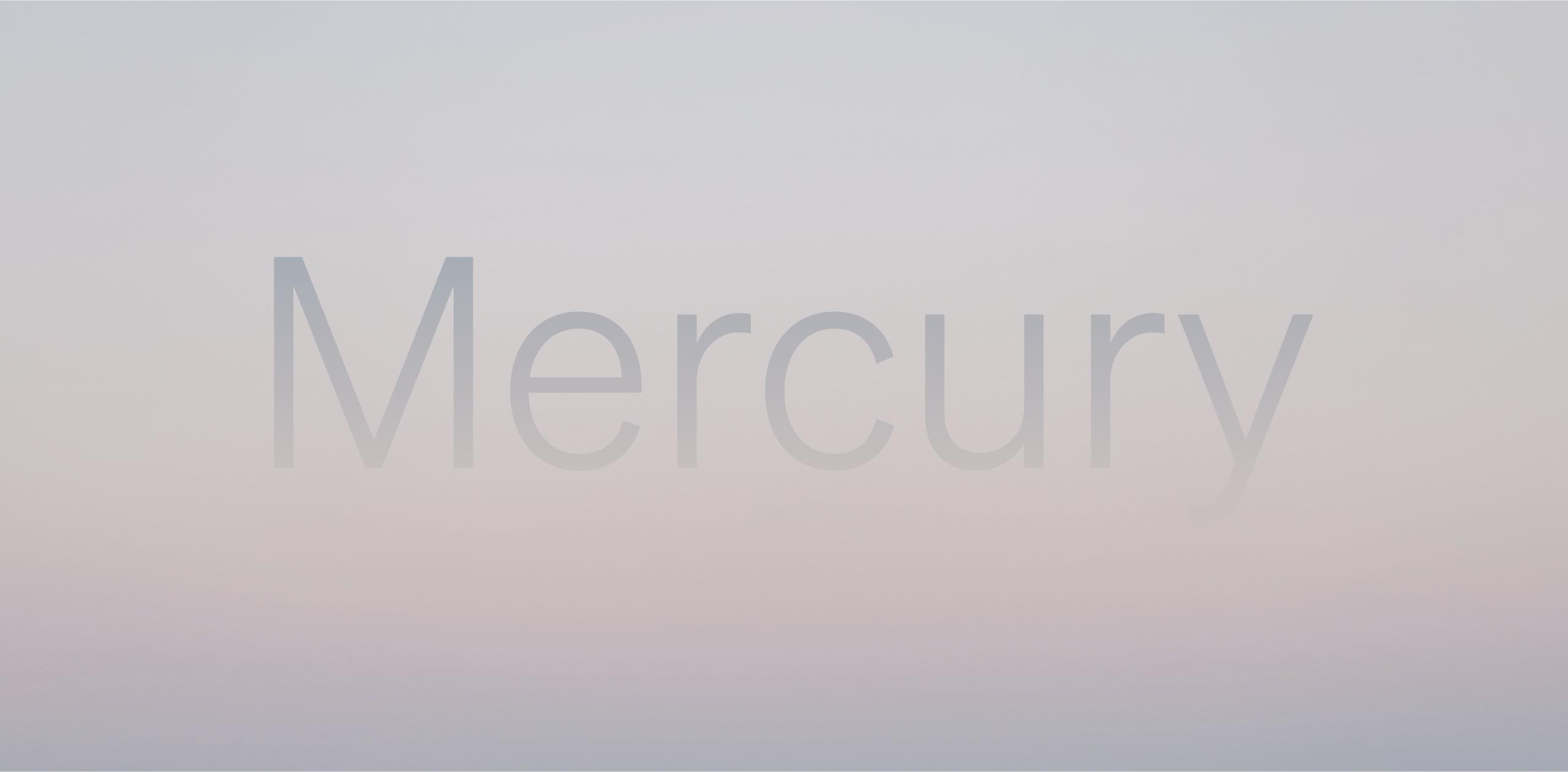 Mercury