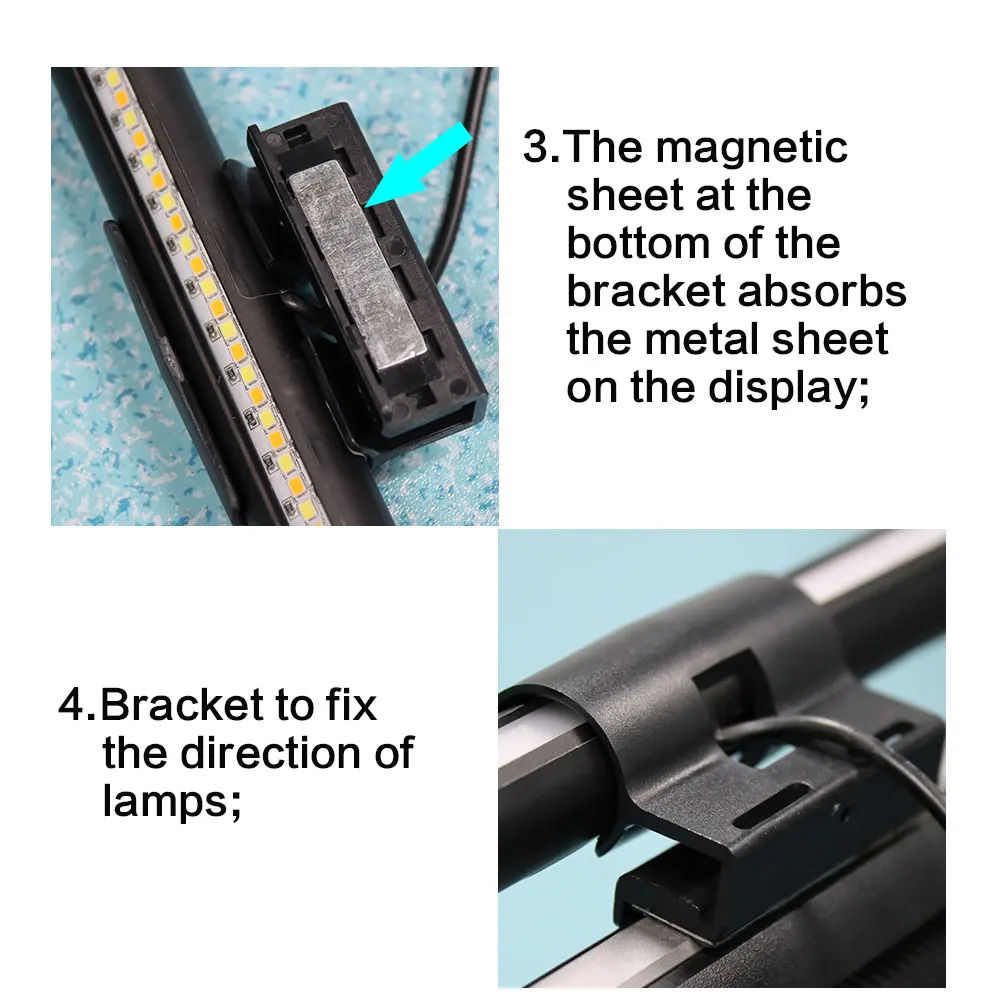 3.The magnetic sheet at the bottom of the bracket absorbs the metal sheet on the display;

4.Bracket to fix the direction of lamps;